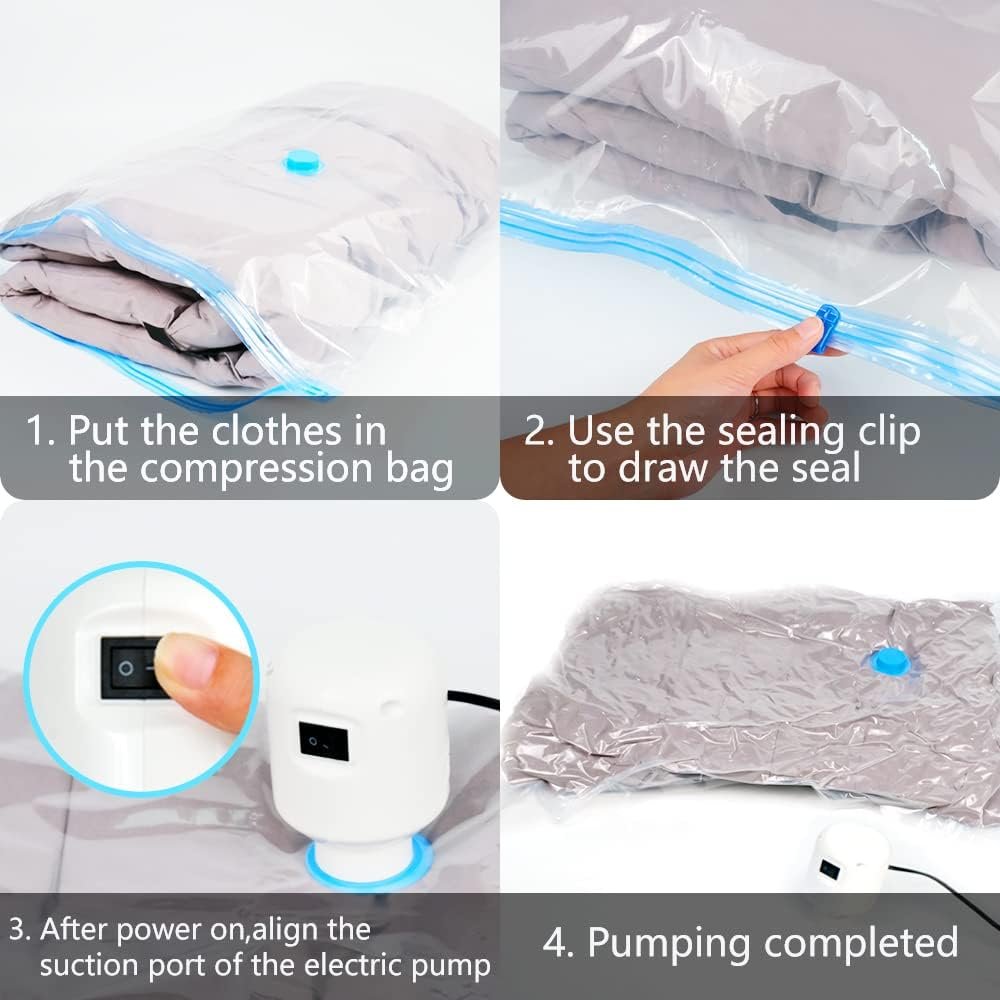 1. Put the clothes in the compression bag

2. Use the sealing clip to draw the seal

3. After power on,align the suction port of the electric pump

4. Pumping completed