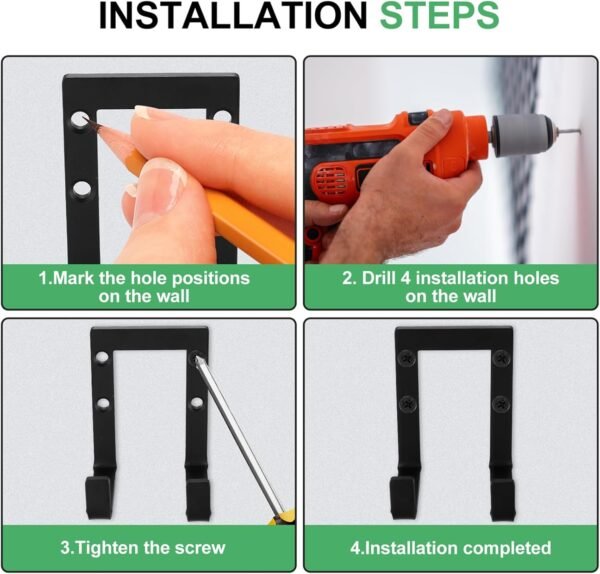 INSTALLATION STEPS

1.Mark the hole positions on the wall

2. Drill 4 installation holes on the wall

3.Tighten the screw

4.Installation completed