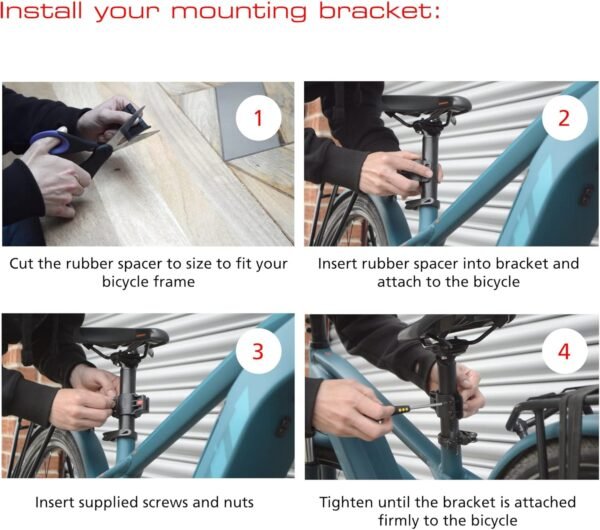 Install your mounting bracket:

1

Cut the rubber spacer to size to fit your bicycle frame

2

Insert rubber spacer into bracket and attach to the bicycle

3

Insert supplied screws and nuts

4

Tighten until the bracket is attached firmly to the bicycle