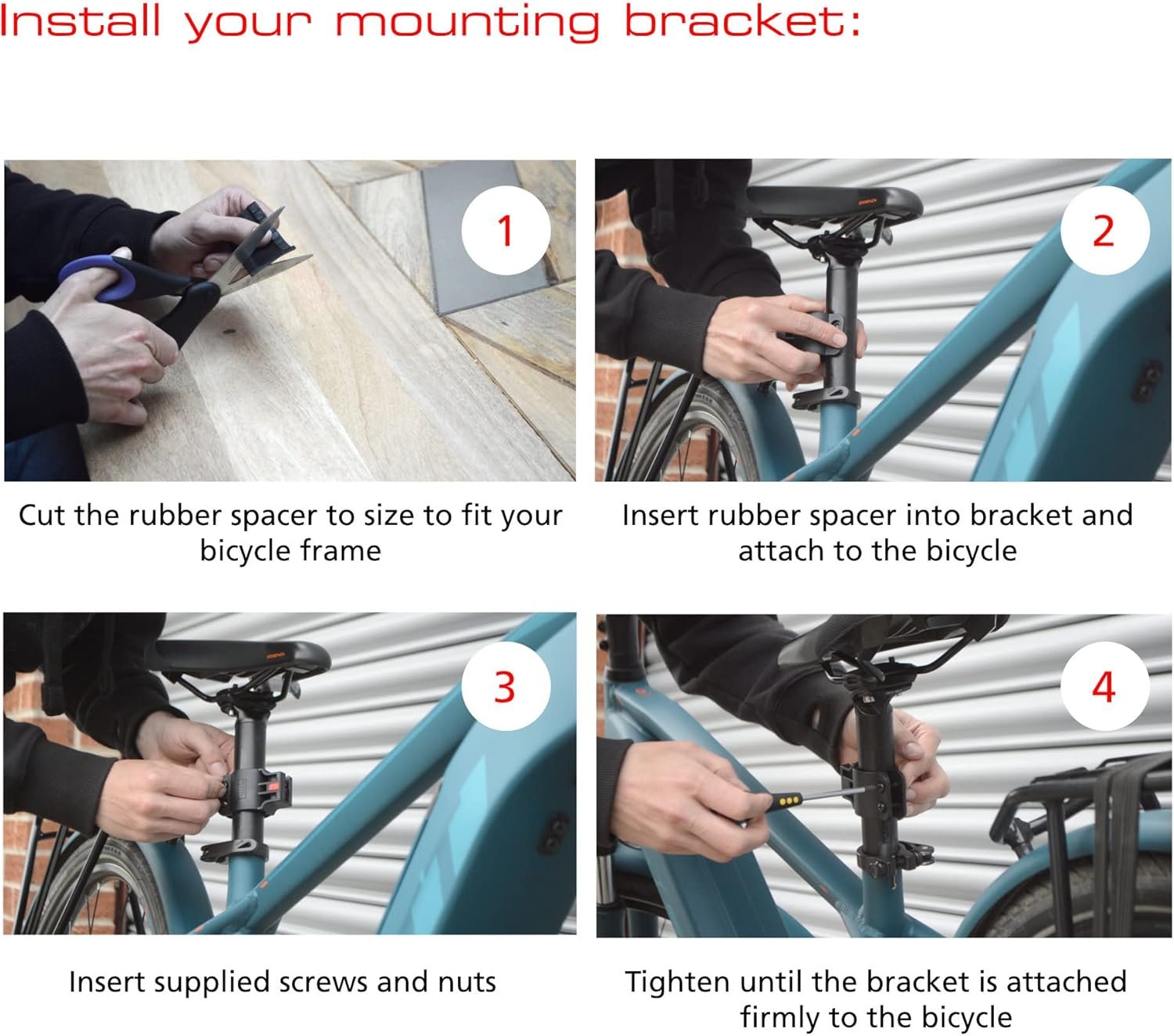 Install your mounting bracket:

1

Cut the rubber spacer to size to fit your bicycle frame

2

Insert rubber spacer into bracket and attach to the bicycle

3

Insert supplied screws and nuts

4

Tighten until the bracket is attached firmly to the bicycle